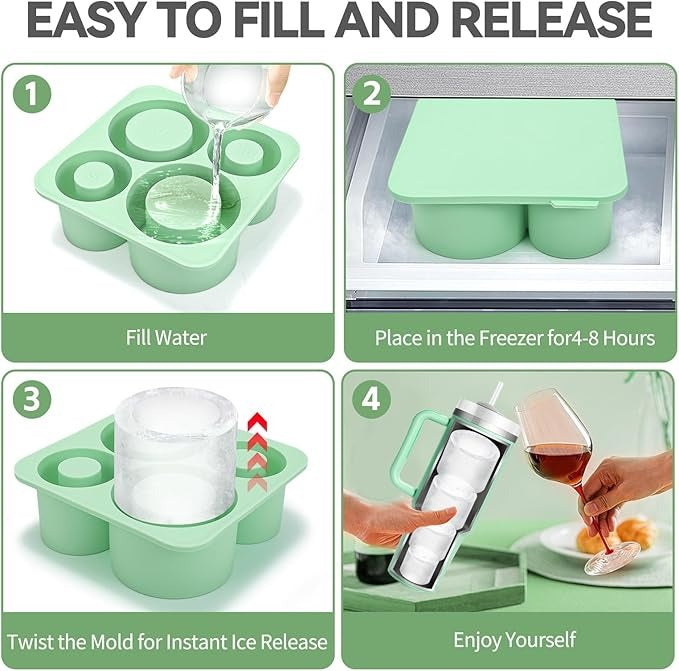 EASY TO FILL AND RELEASE

1

Fill Water

2

Place in the Freezer for4-8 Hours

3

Twist the Mold for Instant Ice Release

4

Enjoy Yourself