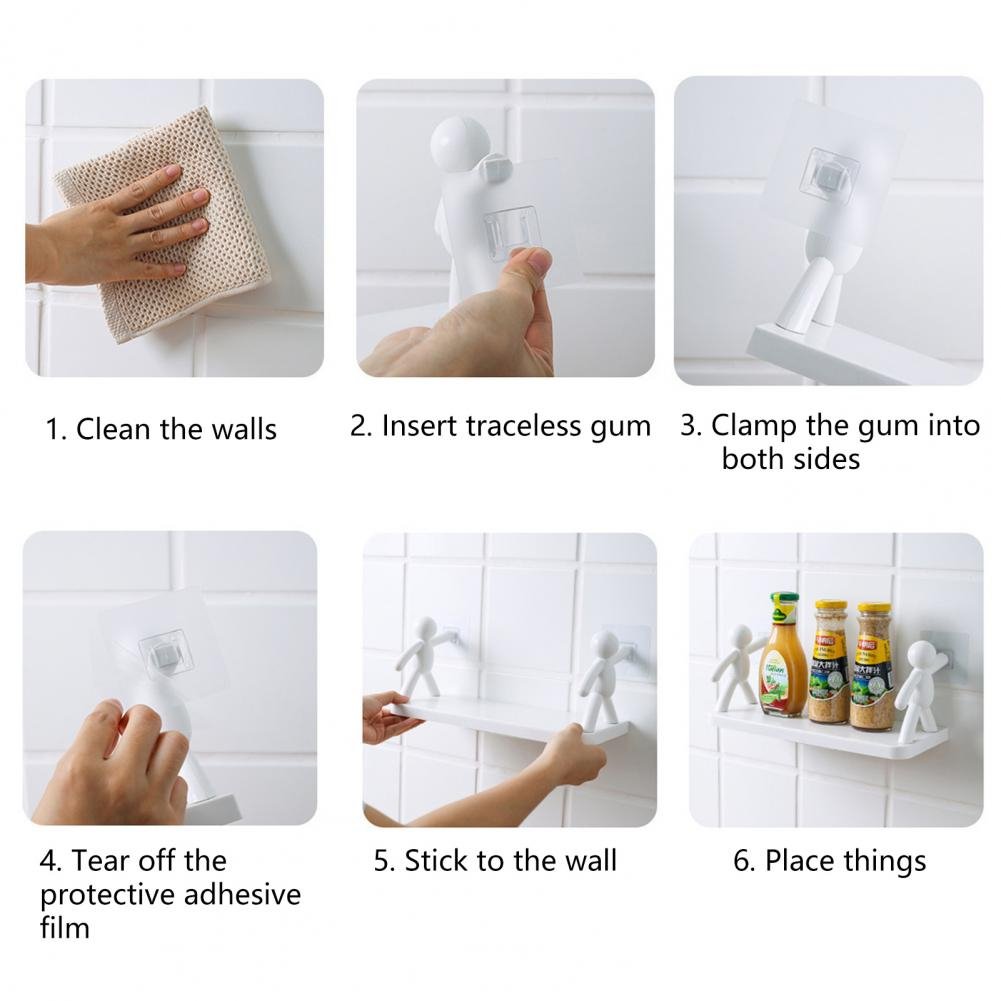 1. Clean the walls

2. Insert traceless gum

3. Clamp the gum into both sides

4. Tear off the protective adhesive film

5. Stick to the wall

6. Place things